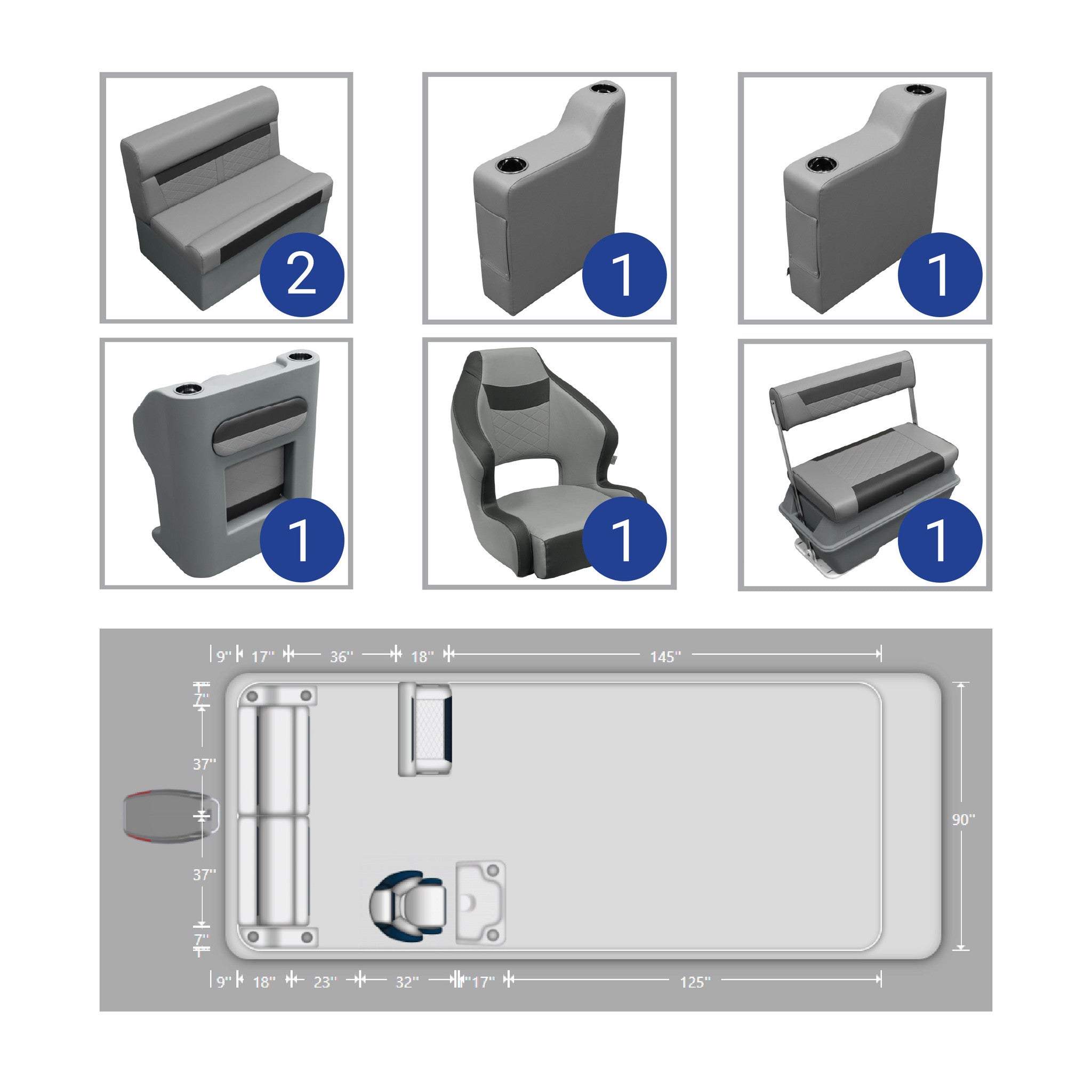 2

1

1

1

1

1

9" 17" 36" 18" 145"

7"

37"

37"

7"

90"

9" 18" 23" 32" 17" 125"